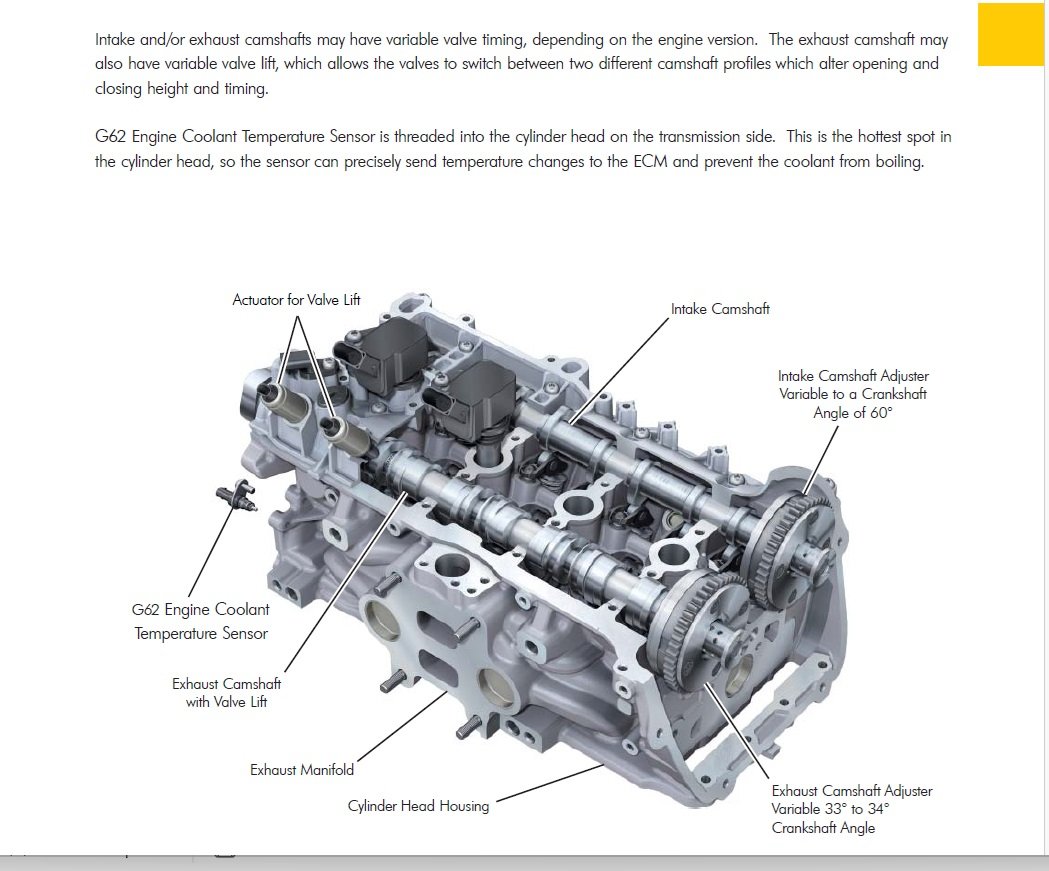 Intake and/or exhaust camshafts may have variable valve timing, depending on the engine version. The exhaust camshaft may also have variable valve lift, which allows the valves to switch between two different camshaft profiles which alter opening and closing height and timing.

G62 Engine Coolant Temperature Sensor is threaded into the cylinder head on the transmission side. This is the hottest spot in the cylinder head, so the sensor can precisely send temperature changes to the ECM and prevent the coolant from boiling.

Actuator for Valve Lift

Intake Camshaft

Intake Camshaft Adjuster Variable to a Crankshaft Angle of 60°

G62 Engine Coolant Temperature Sensor

Exhaust Camshaft with Valve Lift

Exhaust Manifold

Cylinder Head Housing

Exhaust Camshaft Adjuster Variable 33° to 34° Crankshaft Angle